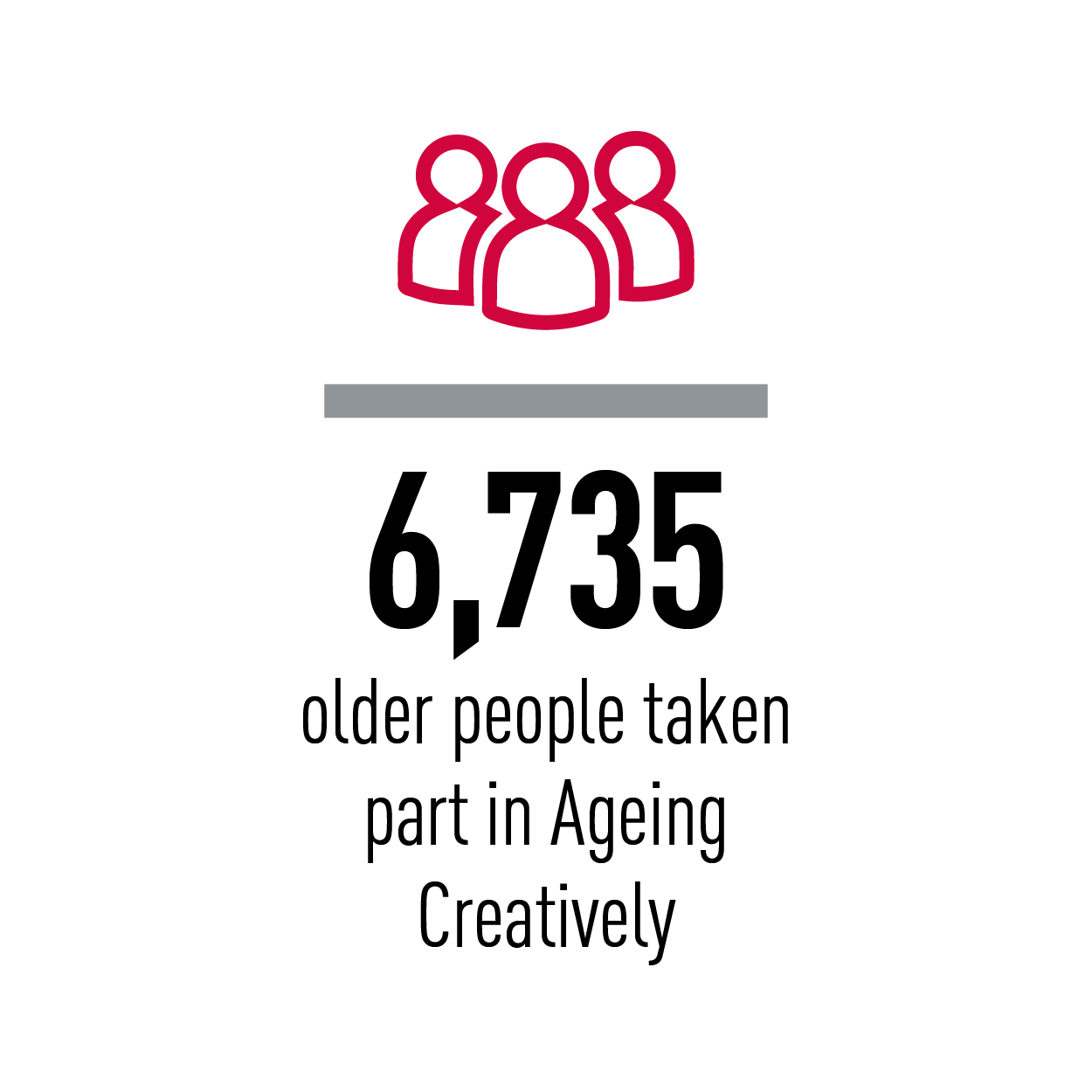 6,735

older people taken part in Ageing Creatively